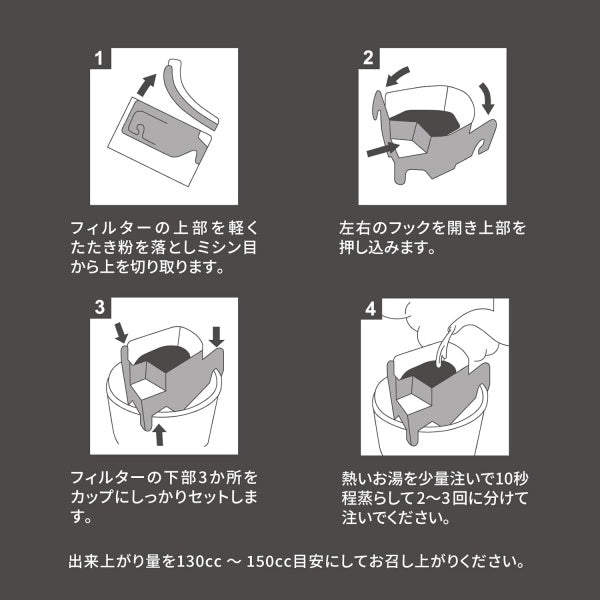 1

フィルターの上部を軽くたたき粉を落としミシン目から上を切り取ります。

2

左右のフックを開き上部を押し込みます。

3

フィルターの下部3か所をカップにしっかりセットします。

4

熱いお湯を少量注いで10秒程蒸らして2〜3回に分けて注いでください。

出来上がり量を130cc 〜 150cc目安にしてお召し上がりください。