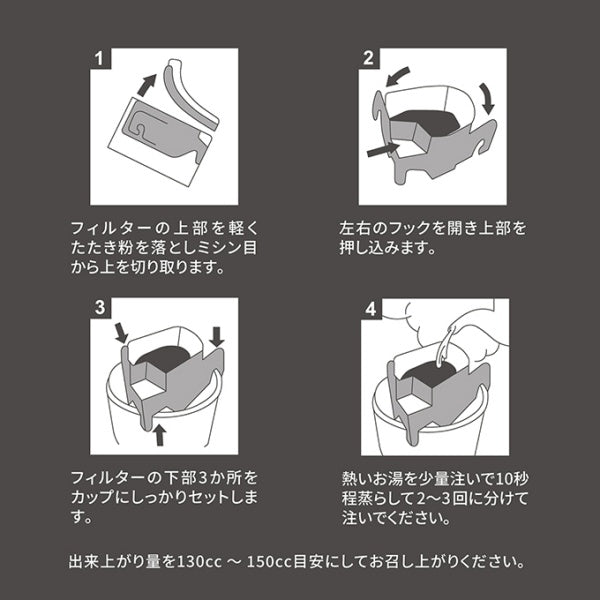 1

フィルターの上部を軽くたたき粉を落としミシン目から上を切り取ります。

2

左右のフックを開き上部を押し込みます。

3

フィルターの下部3か所をカップにしっかりセットします。

4

熱いお湯を少量注いで10秒程蒸らして2〜3回に分けて注いでください。

出来上がり量を130cc 〜 150cc目安にしてお召し上がりください。