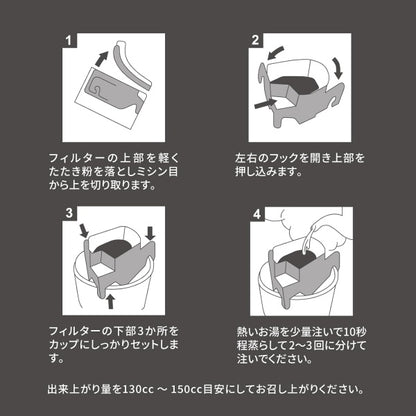 1

フィルターの上部を軽くたたき粉を落としミシン目から上を切り取ります。

2

左右のフックを開き上部を押し込みます。

3

フィルターの下部3か所をカップにしっかりセットします。

4

熱いお湯を少量注いで10秒程蒸らして2〜3回に分けて注いでください。

出来上がり量を130cc 〜 150cc目安にしてお召し上がりください。