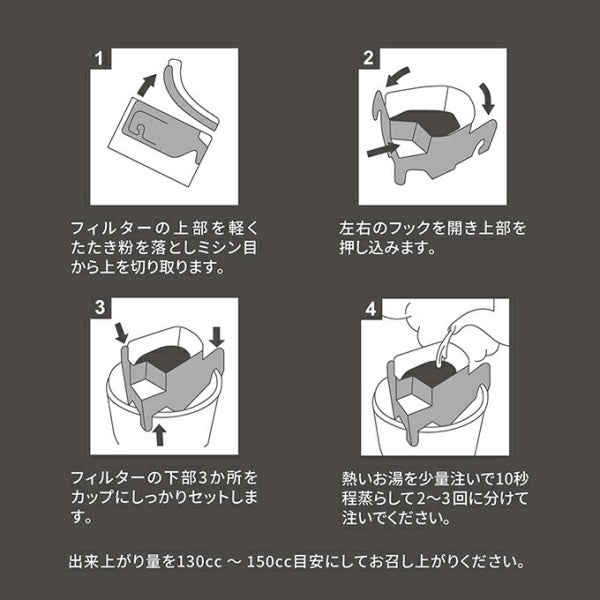 1

フィルターの上部を軽くたたき粉を落としミシン目から上を切り取ります。

2

左右のフックを開き上部を押し込みます。

3

フィルターの下部3か所をカップにしっかりセットします。

4

熱いお湯を少量注いで10秒程蒸らして2～3回に分けて注いでください。

出来上がり量を130cc ～ 150cc目安にしてお召し上がりください。